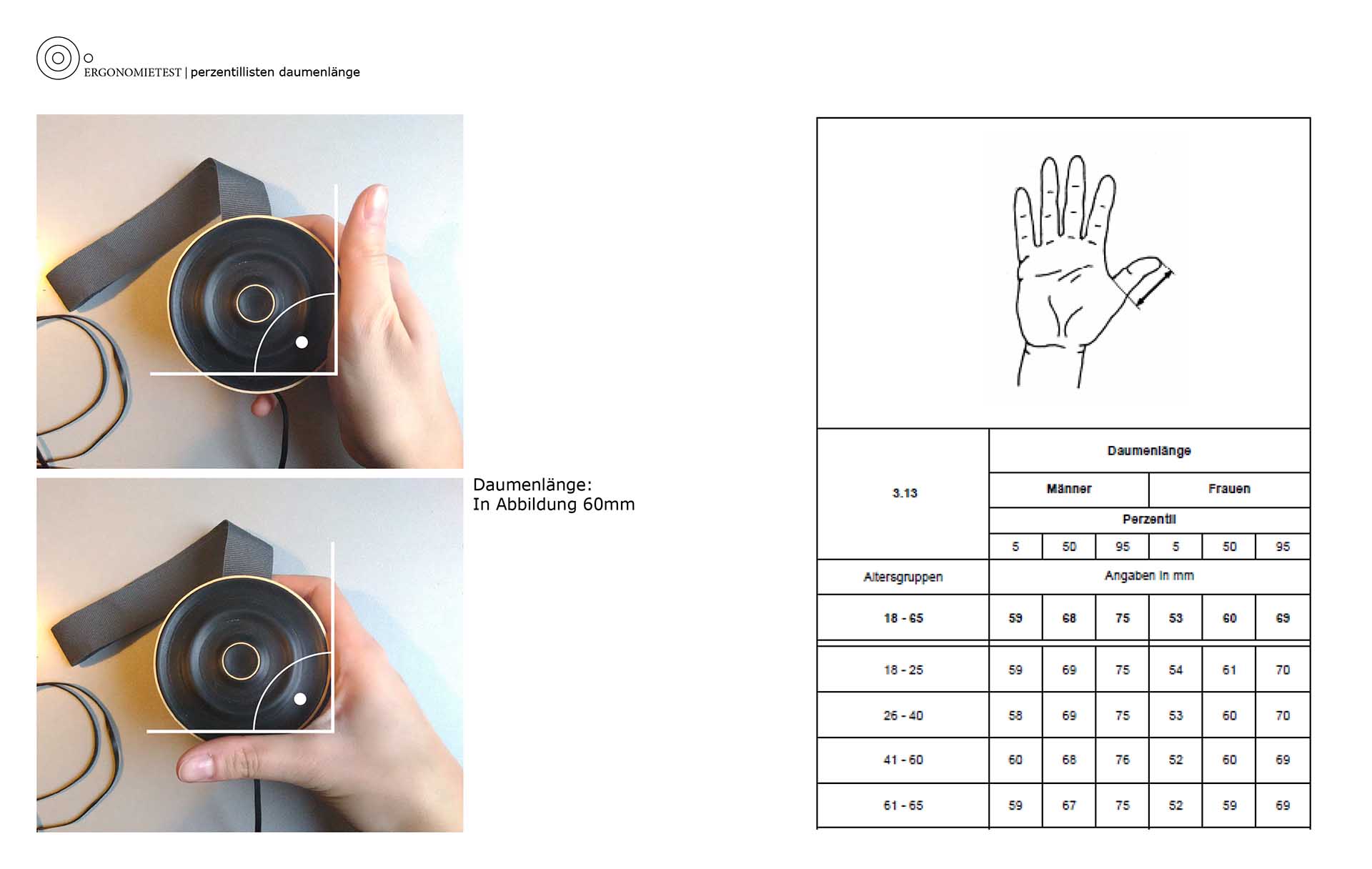 ERGONOMIETEST | perzentillisten daumenlänge

Daumenlänge:
In Abbildung 60mm

| 3.13 | Daumenlänge | | | | | |
|---|---|---|---|---|---|---|
| | Männer | | | Frauen | | |
| | Perzentil | | | | | |
| | 5 | 50 | 95 | 5 | 50 | 95 |
| Altersgruppen | Angaben in mm | | | | | |
| 18 - 65 | 59 | 68 | 75 | 53 | 60 | 69 |
| 18 - 25 | 59 | 69 | 75 | 54 | 61 | 70 |
| 26 - 40 | 58 | 69 | 75 | 53 | 60 | 70 |
| 41 - 60 | 60 | 68 | 76 | 52 | 60 | 69 |
| 61 - 65 | 59 | 67 | 75 | 52 | 59 | 69 |